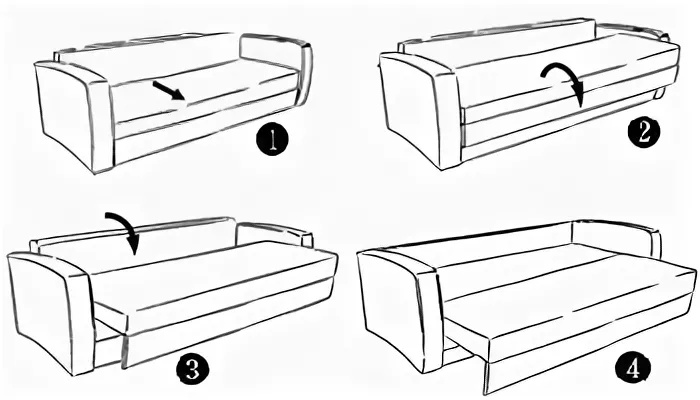 1
2
3
4